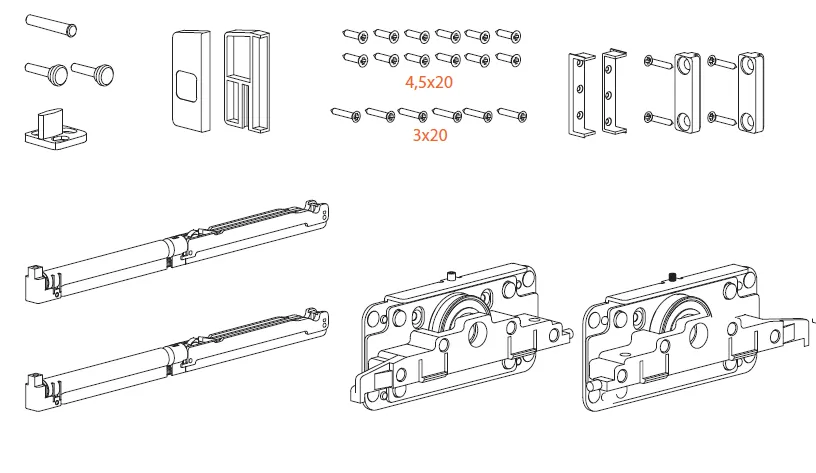 4,5x20

3x20